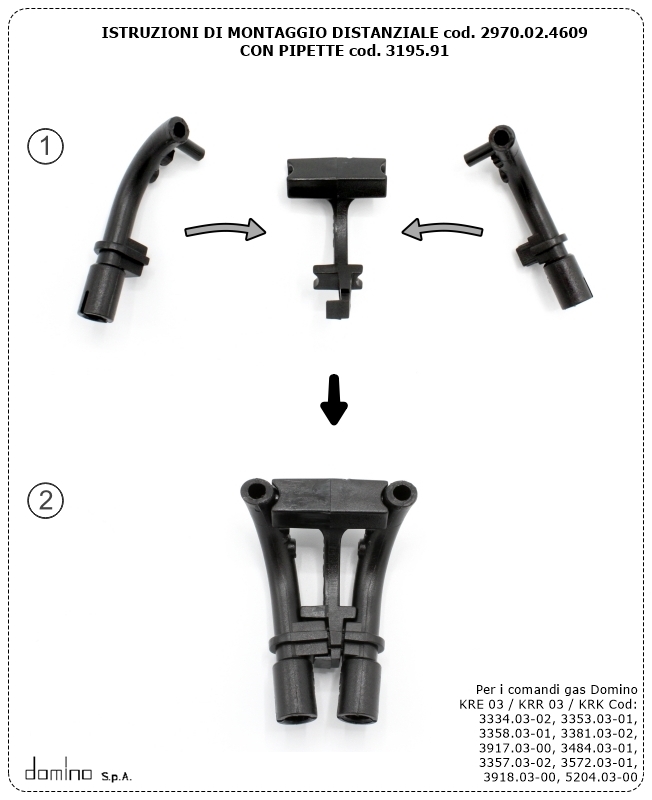 ISTRUZIONI DI MONTAGGIO DISTANZIALE cod. 2970.02.4609
CON PIPETTE cod. 3195.91

1

2

Per i comandi gas Domino KRE 03 / KRR 03 / KRK Cod: 3334.03-02, 3353.03-01, 3358.03-01, 3381.03-02, 3917.03-00, 3484.03-01, 3357.03-02, 3572.03-01, 3918.03-00, 5204.03-00

domino S.p.A.